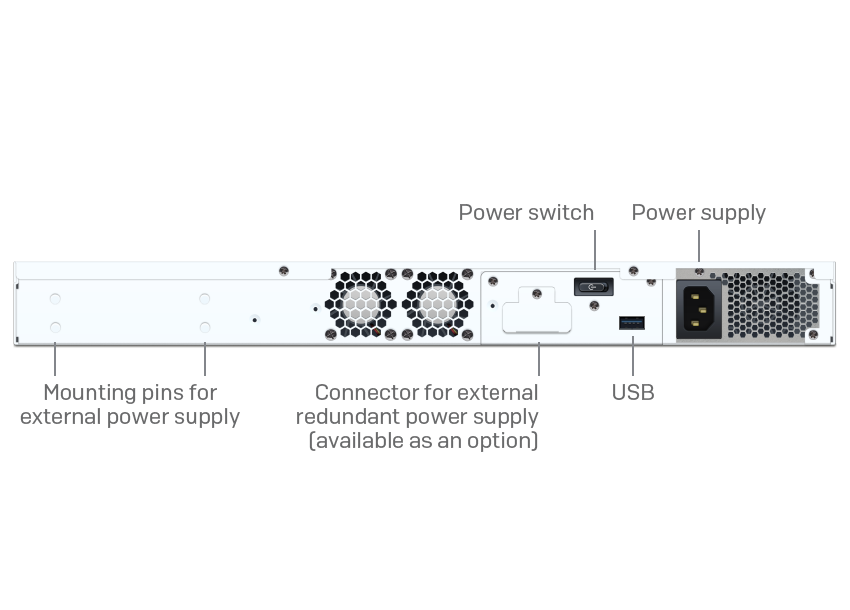 Power switch

Power supply

Mounting pins for external power supply

Connector for external redundant power supply (available as an option)

USB